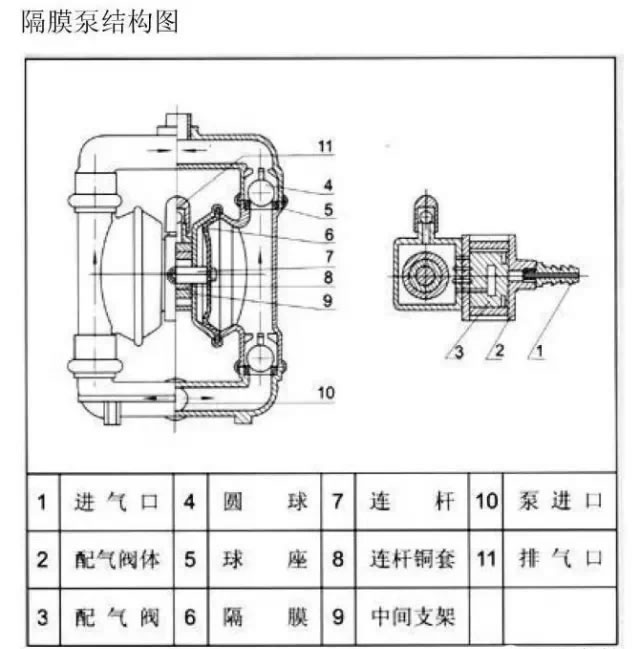 隔膜泵结构图

11
4
5
6
7
8
9
10
3
2
1

| 1 | 进气口 | 4 | 圆球 | 7 | 连杆 | 10 | 泵进口 |
|---|---|---|---|---|---|---|---|
| 2 | 配气阀体 | 5 | 球座 | 8 | 连杆铜套 | 11 | 排气口 |
| 3 | 配气阀 | 6 | 隔膜 | 9 | 中间支架 | | |